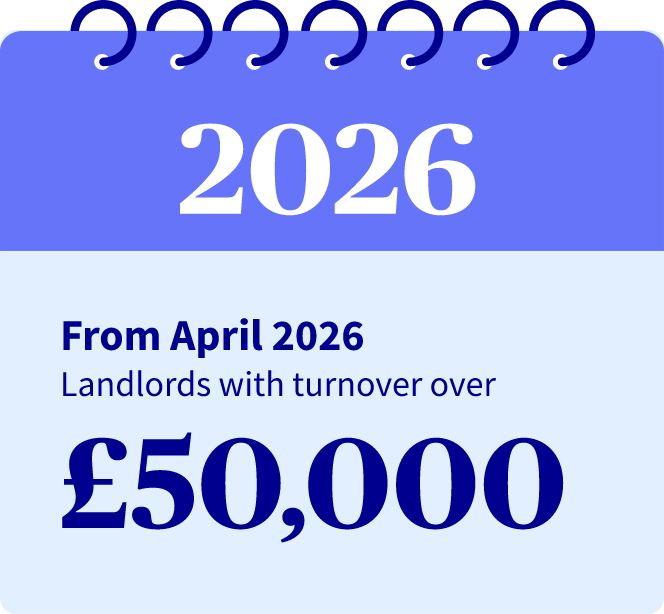 2026

From April 2026
Landlords with turnover over

£50,000