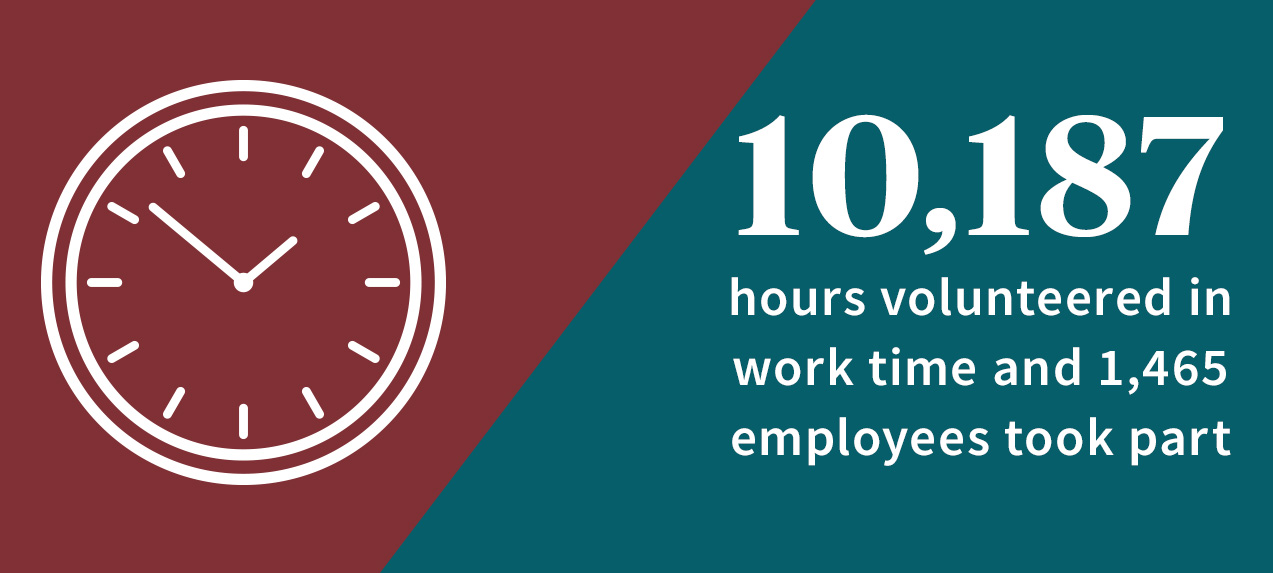 10,187

hours volunteered in work time and 1,465 employees took part