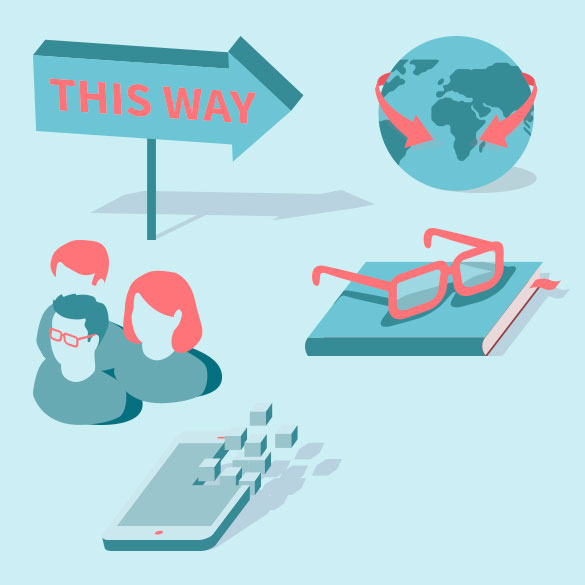 THIS WAY